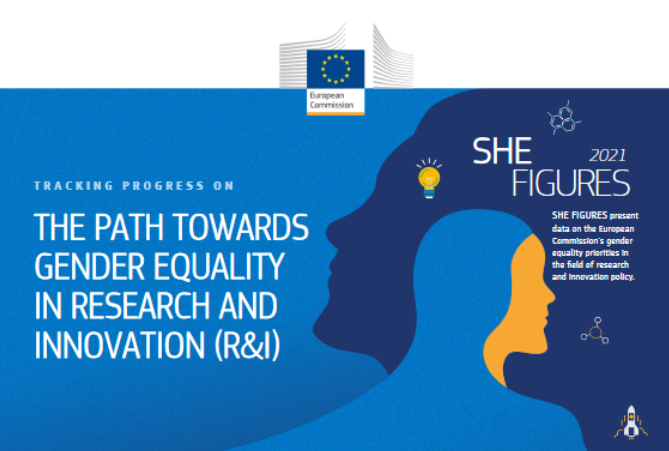 European Commission

TRACKING PROGRESS ON

THE PATH TOWARDS GENDER EQUALITY IN RESEARCH AND INNOVATION (R&I)

SHE FIGURES 2021

SHE FIGURES present data on the European Commission's gender equality priorities in the field of research and innovation policy.